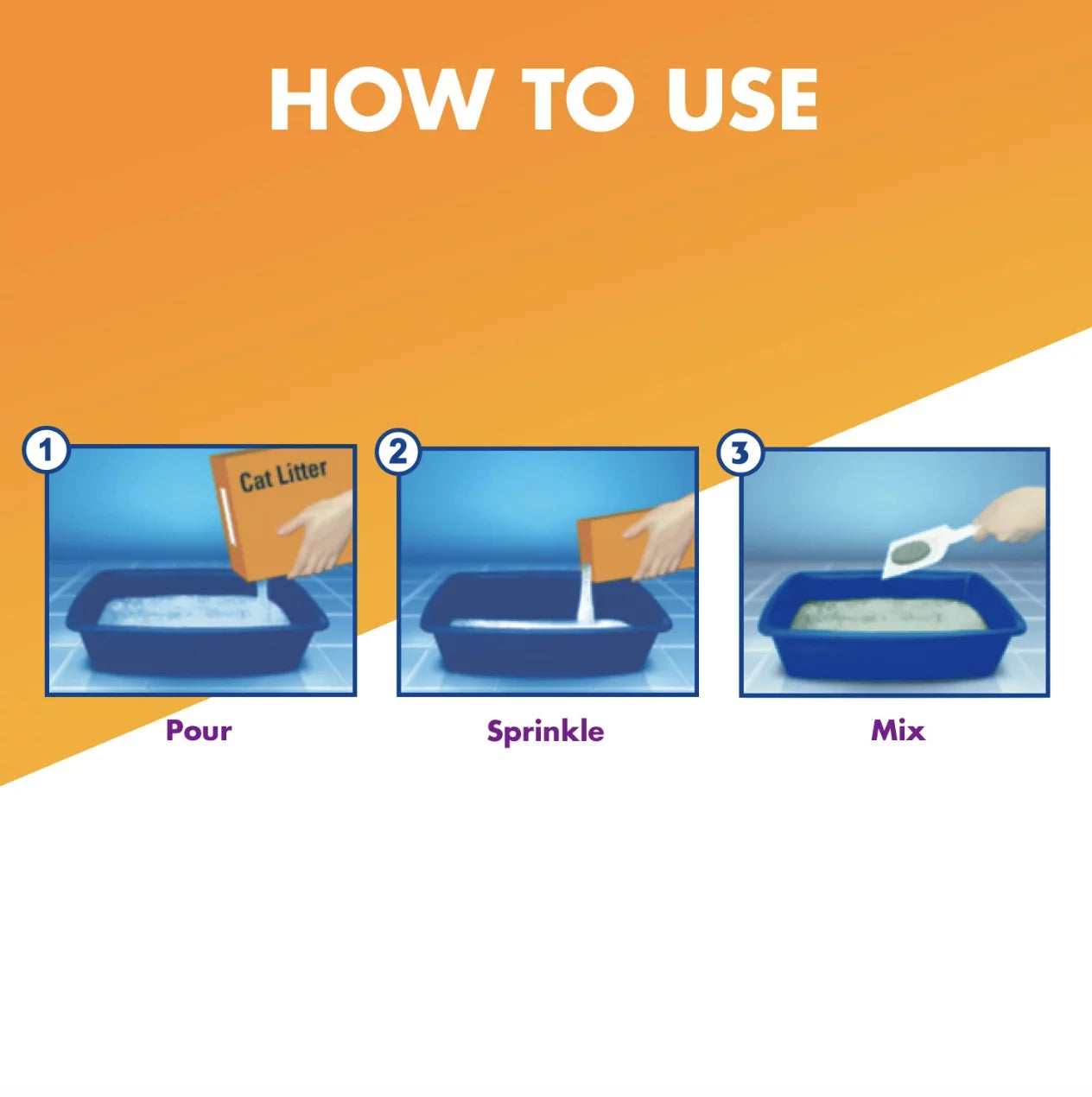 HOW TO USE

1
Cat Litter

Pour

2

Sprinkle

3

Mix